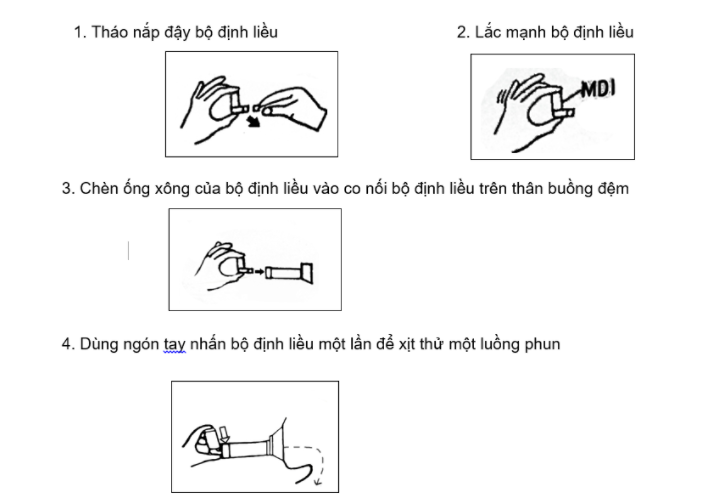 1. Tháo nắp đậy bộ định liều

2. Lắc mạnh bộ định liều

MDI

3. Chèn ống xông của bộ định liều vào co nối bộ định liều trên thân buồng đệm

4. Dùng ngón tay nhấn bộ định liều một lần để xịt thử một luồng phun